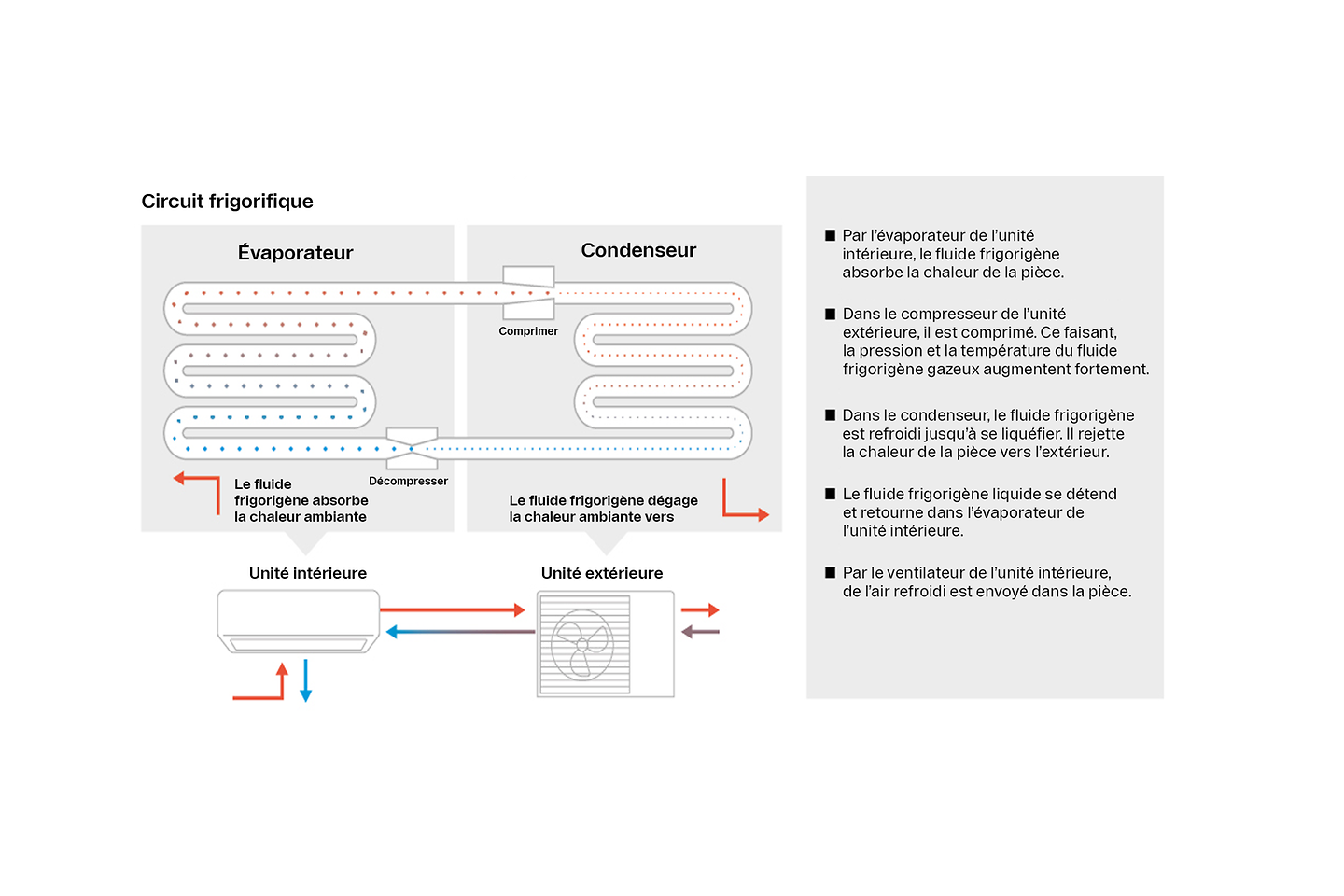 Circuit frigorifique

Évaporateur

Condenseur

Comprimer

Décompresser

Le fluide frigorigène absorbe la chaleur ambiante

Le fluide frigorigène dégage la chaleur ambiante vers

Unité intérieure

Unité extérieure

■ Par l'évaporateur de l'unité intérieure, le fluide frigorigène absorbe la chaleur de la pièce.

■ Dans le compresseur de l'unité extérieure, il est comprimé. Ce faisant, la pression et la température du fluide frigorigène gazeux augmentent fortement.

■ Dans le condenseur, le fluide frigorigène est refroidi jusqu'à se liquéfier. Il rejette la chaleur de la pièce vers l'extérieur.

■ Le fluide frigorigène liquide se détend et retourne dans l'évaporateur de l'unité intérieure.

■ Par le ventilateur de l'unité intérieure, de l'air refroidi est envoyé dans la pièce.